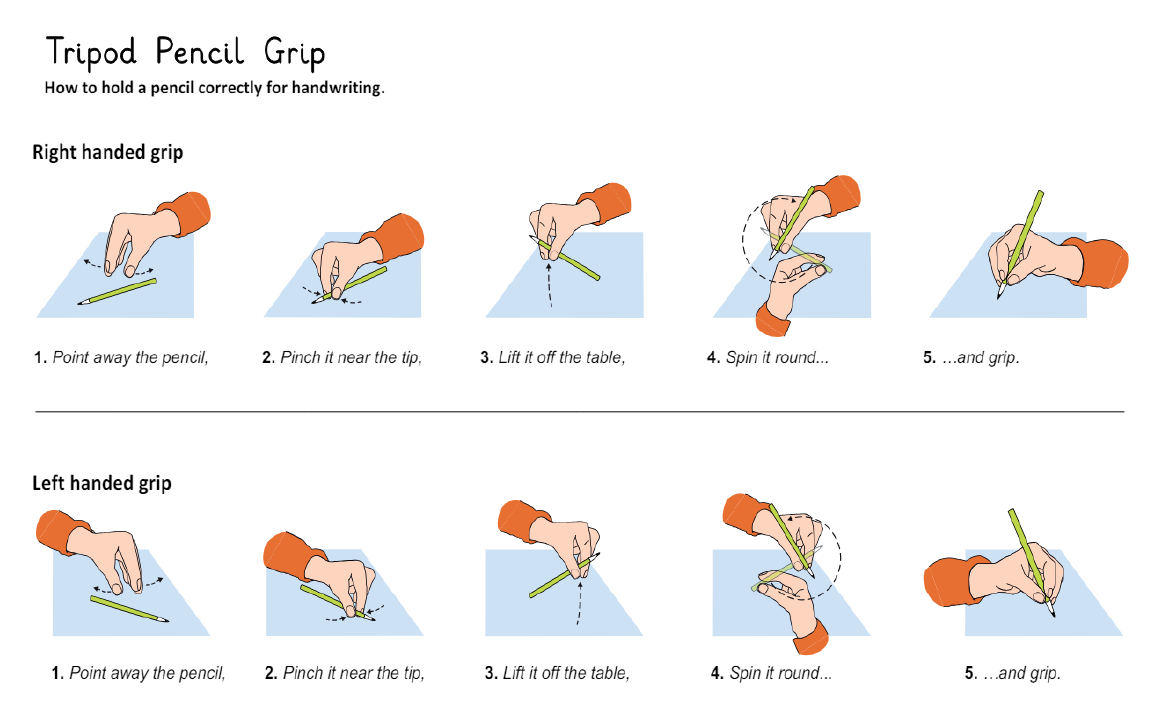 Tripod Pencil Grip
How to hold a pencil correctly for handwriting.

Right handed grip

1. Point away the pencil,

2. Pinch it near the tip,

3. Lift it off the table,

4. Spin it round...

5. ...and grip.

Left handed grip

1. Point away the pencil,

2. Pinch it near the tip,

3. Lift it off the table,

4. Spin it round...

5. ...and grip.